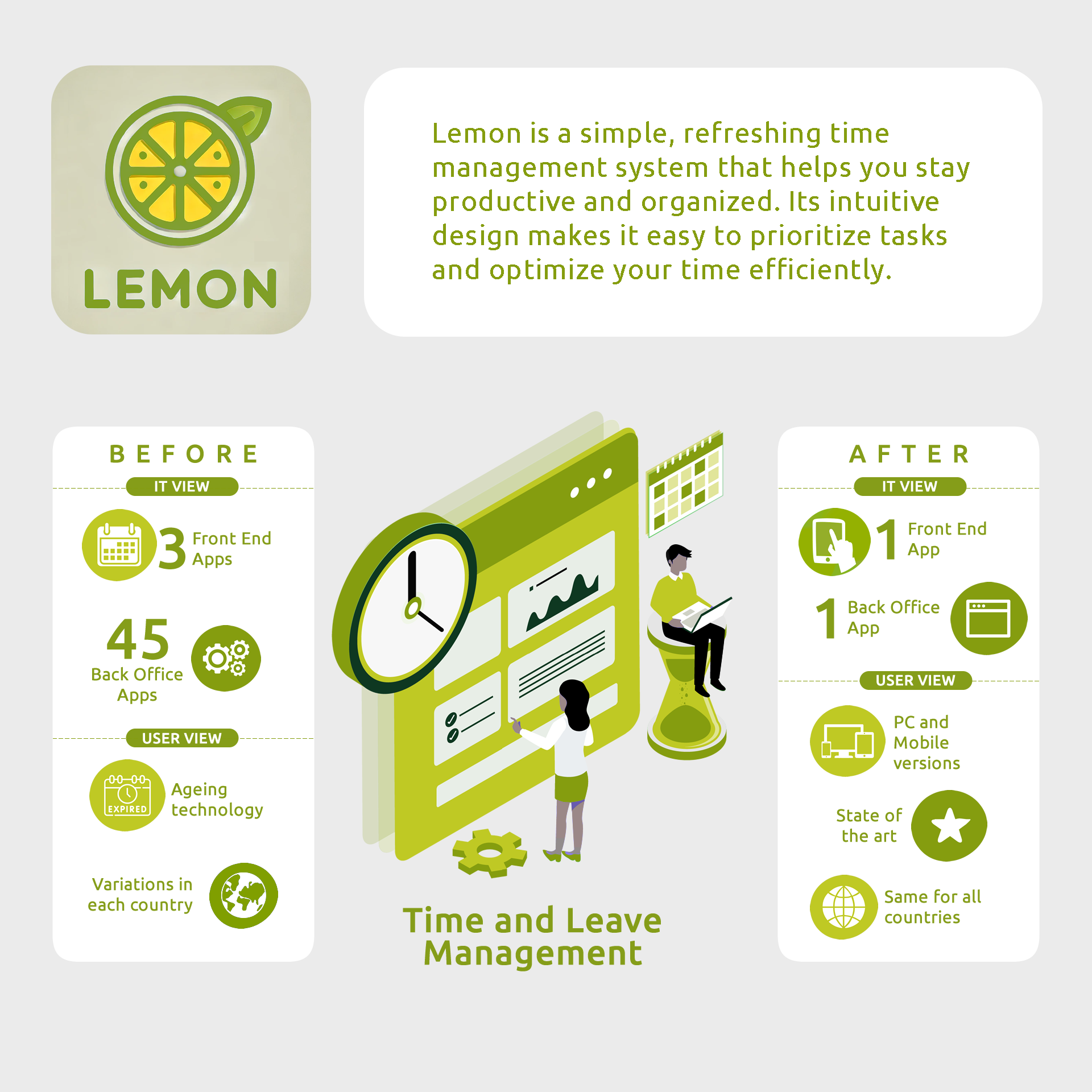 LEMON

Lemon is a simple, refreshing time management system that helps you stay productive and organized. Its intuitive design makes it easy to prioritize tasks and optimize your time efficiently.

BEFORE

IT VIEW

3 Front End Apps

45 Back Office Apps

USER VIEW

EXPIRED

Ageing technology

Variations in each country

Time and Leave Management

AFTER

IT VIEW

1 Front End App

1 Back Office App

USER VIEW

PC and Mobile versions

State of the art

Same for all countries